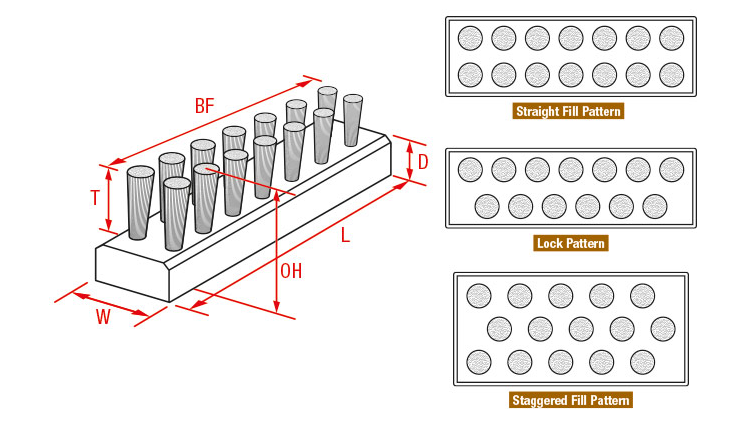 BF
T
D
L
OH
W
Straight Fill Pattern
Lock Pattern
Staggered Fill Pattern