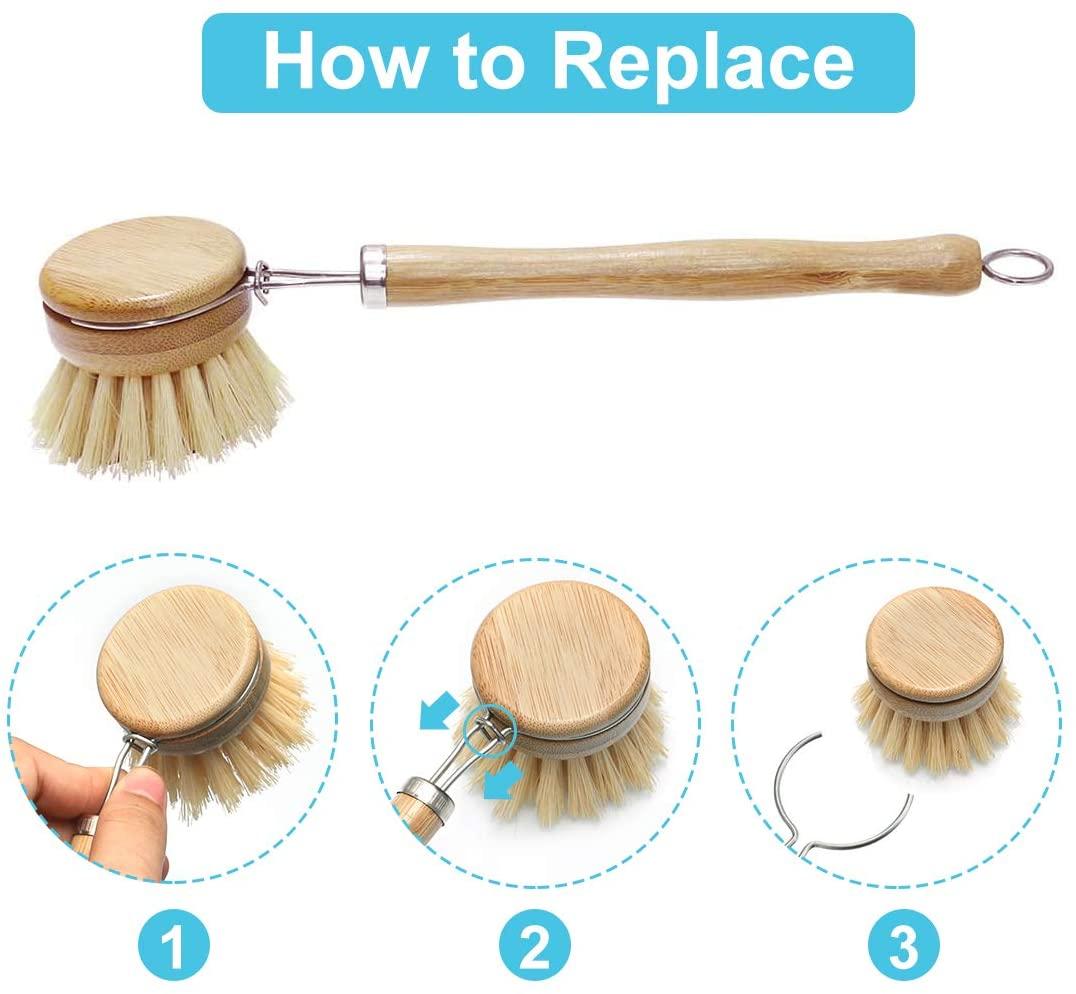 How to Replace

1

2

3