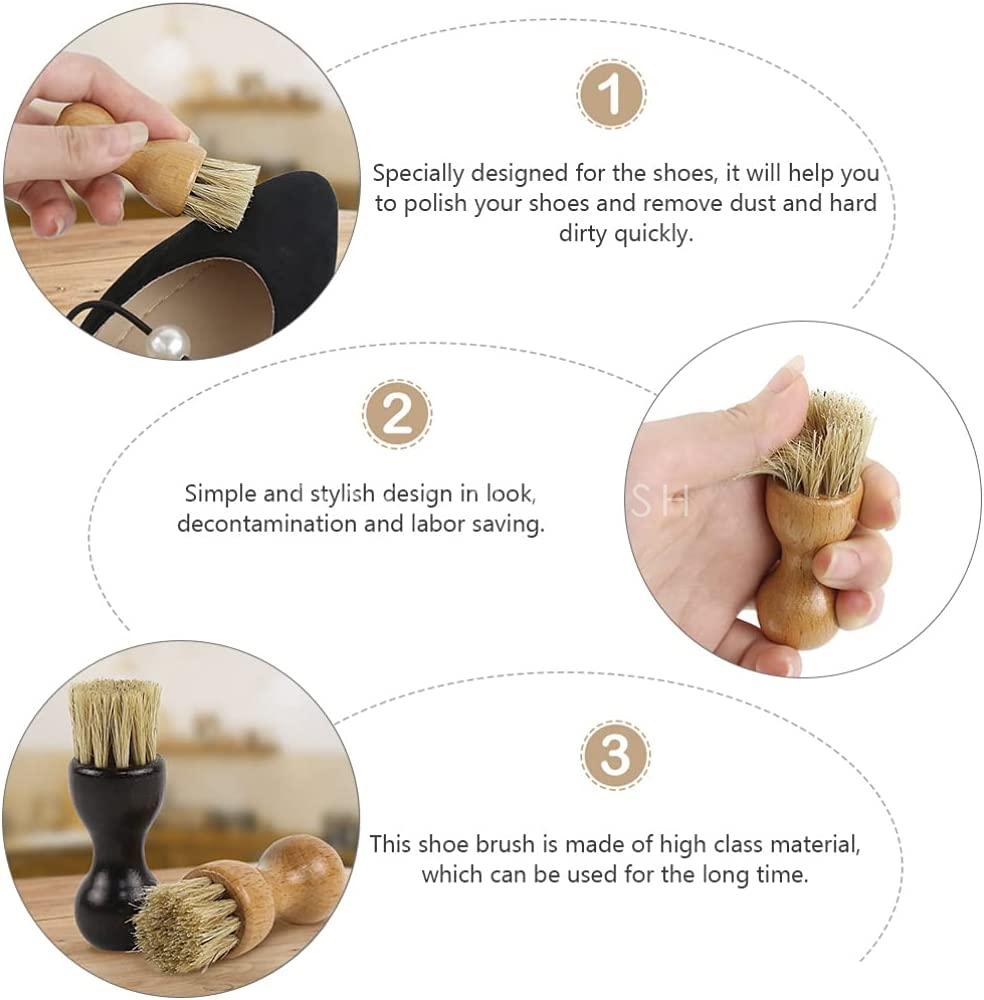 1

Specially designed for the shoes, it will help you to polish your shoes and remove dust and hard dirty quickly.

2

Simple and stylish design in look, decontamination and labor saving.

SH

3

This shoe brush is made of high class material, which can be used for the long time.