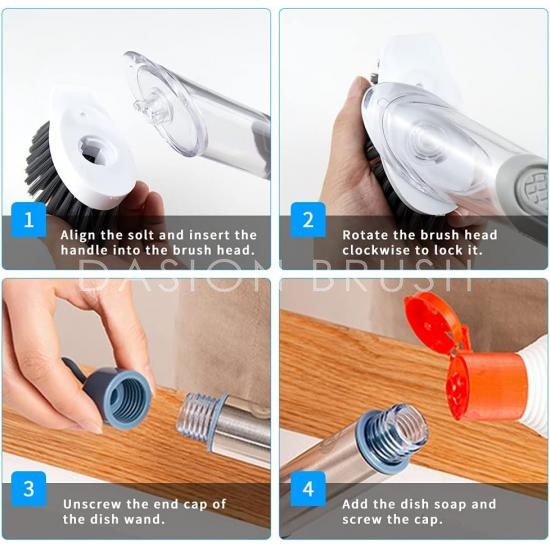 1
Align the solt and insert the handle into the brush head.

2
Rotate the brush head clockwise to lock it.

DASION BRUSH

3
Unscrew the end cap of the dish wand.

4
Add the dish soap and screw the cap.